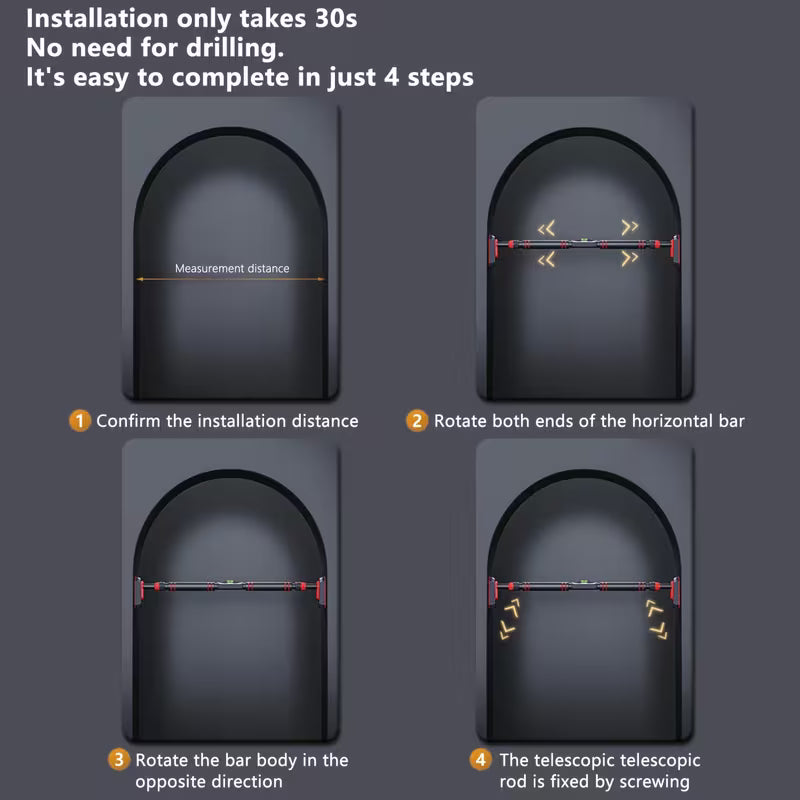 Installation only takes 30s
No need for drilling.
It's easy to complete in just 4 steps

Measurement distance

1 Confirm the installation distance

2 Rotate both ends of the horizontal bar

3 Rotate the bar body in the opposite direction

4 The telescopic telescopic rod is fixed by screwing