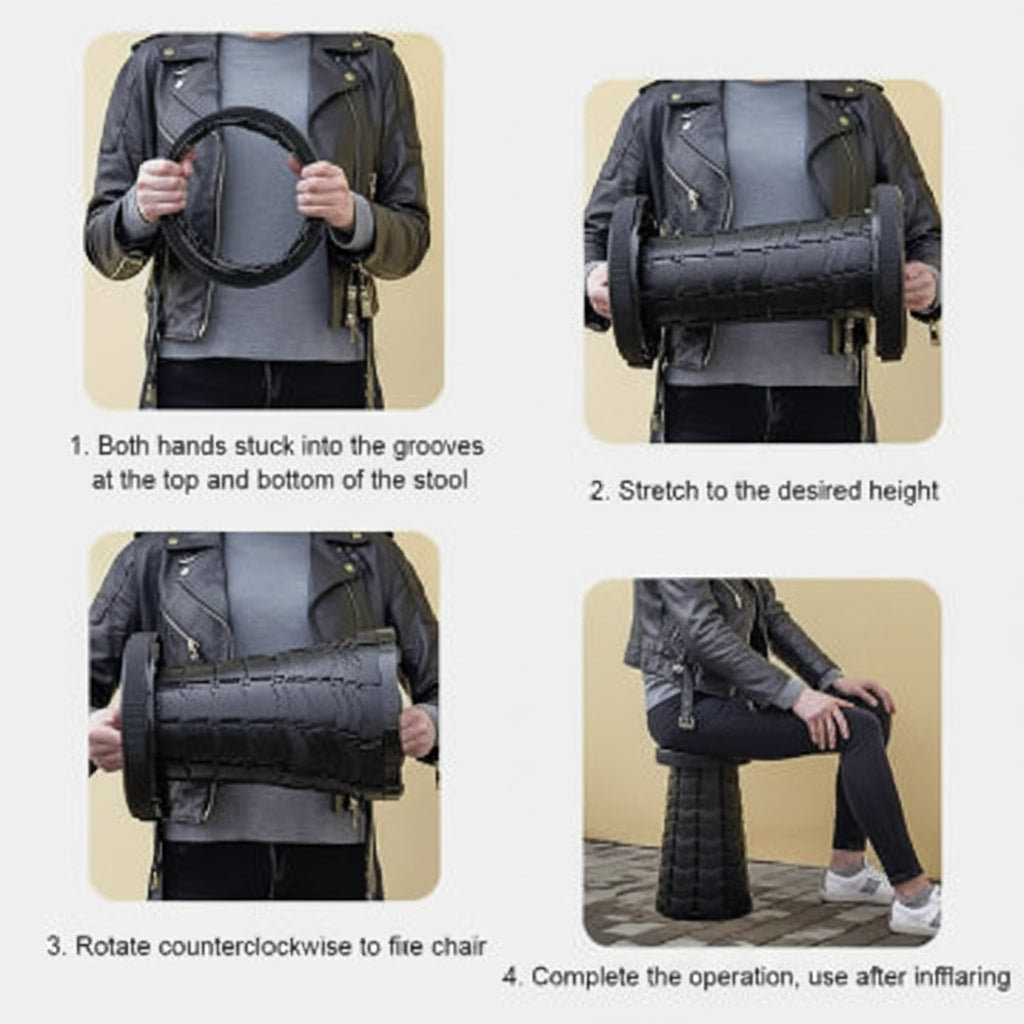 1. Both hands stuck into the grooves at the top and bottom of the stool

2. Stretch to the desired height

3. Rotate counterclockwise to fire chair

4. Complete the operation, use after infflaring