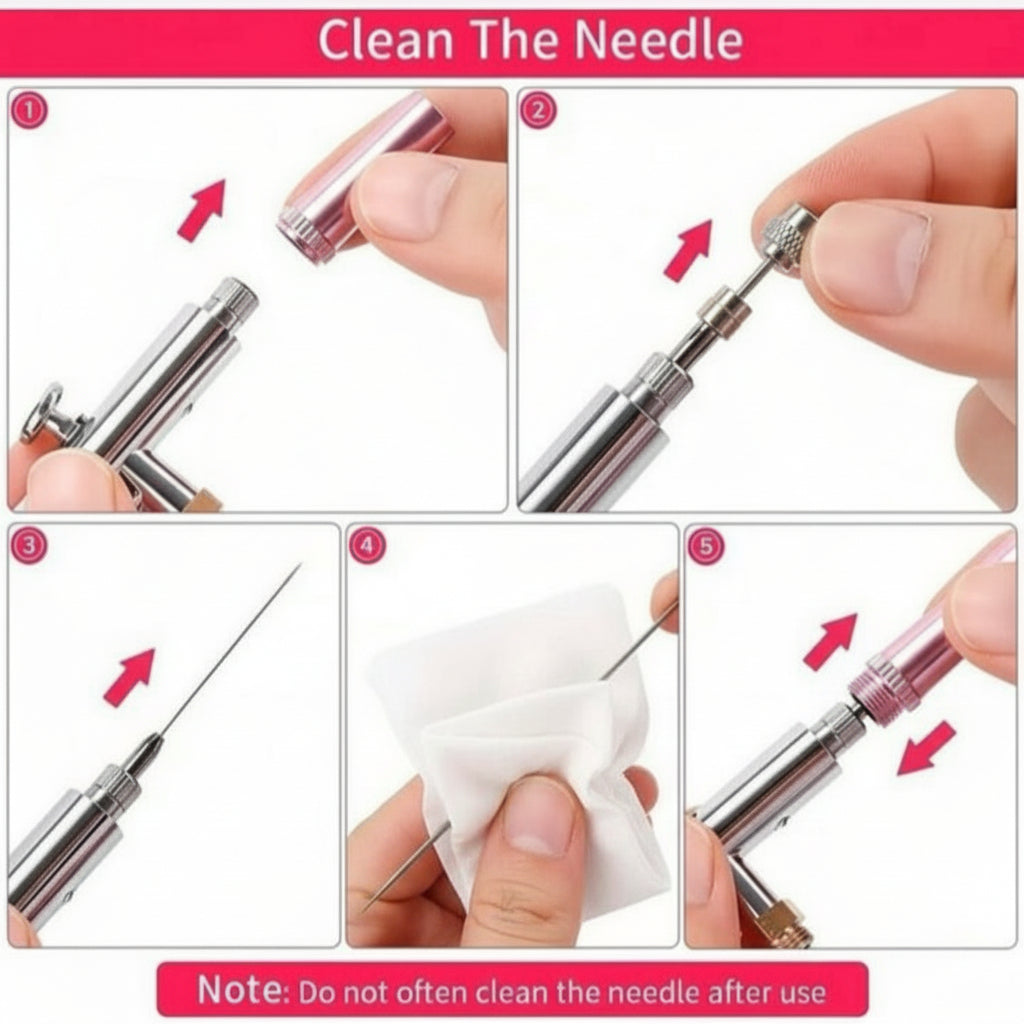 Clean The Needle

①

②

③

④

⑤

Note: Do not often clean the needle after use