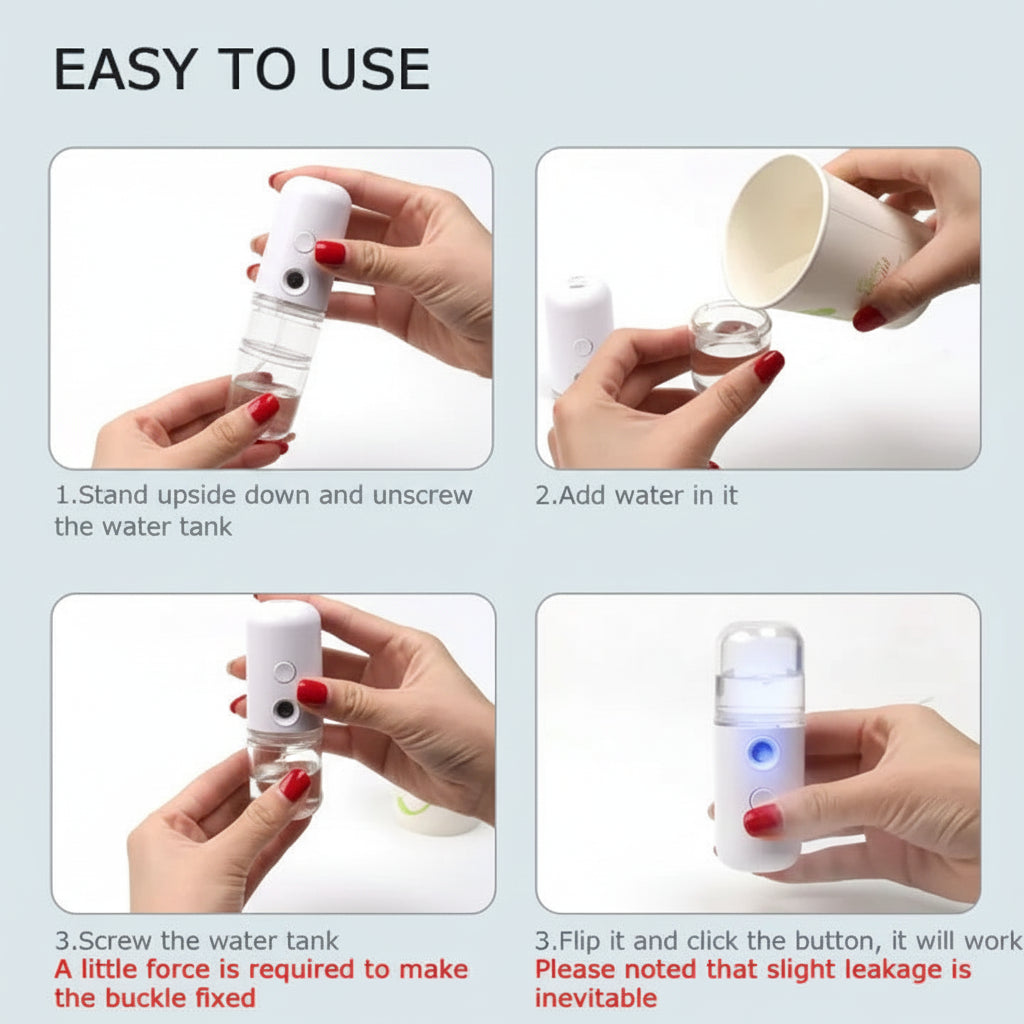 EASY TO USE

1.Stand upside down and unscrew the water tank

2.Add water in it

3.Screw the water tank
A little force is required to make the buckle fixed

3.Flip it and click the button, it will work
Please noted that slight leakage is inevitable